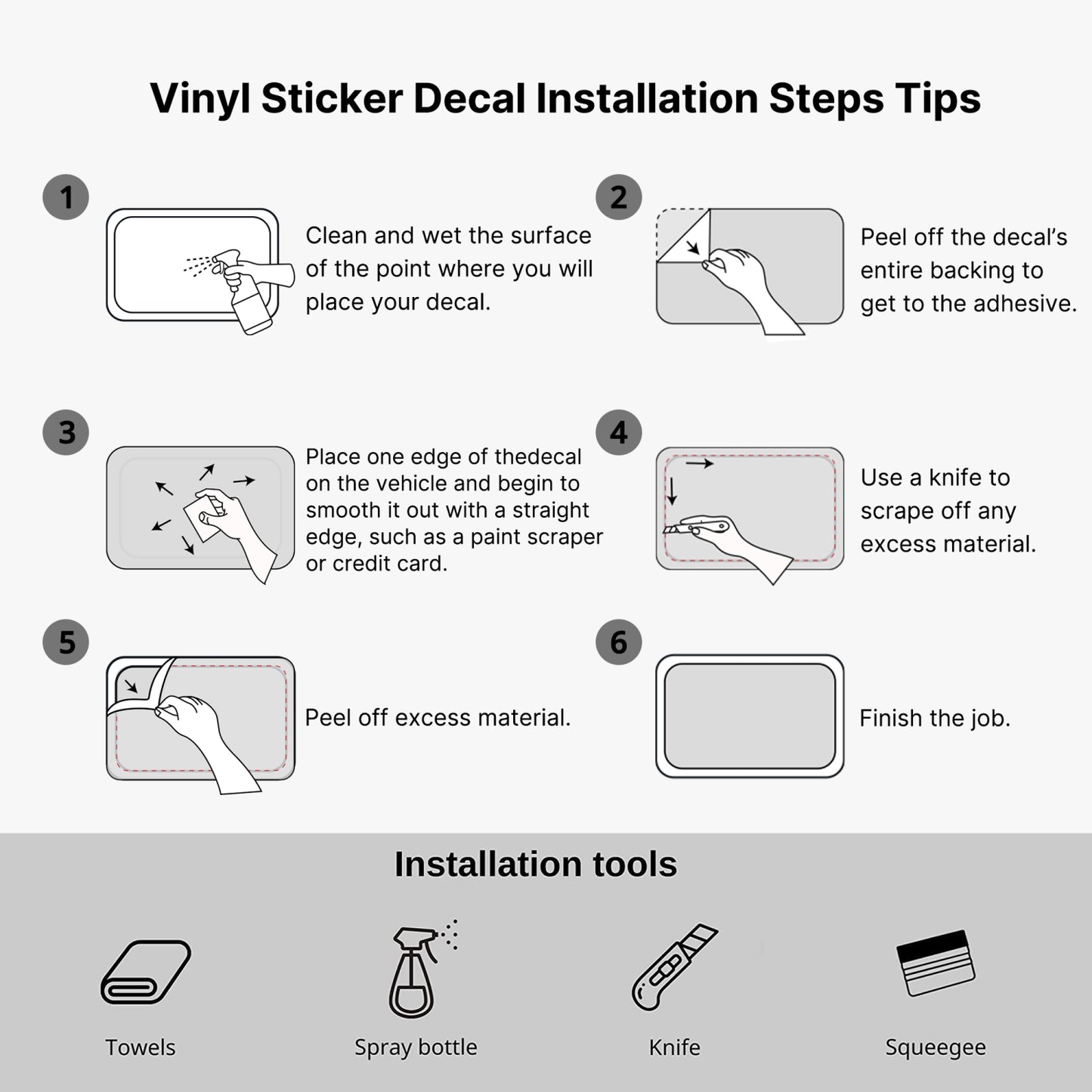 Vinyl Sticker Decal Installation Steps Tips

1
Clean and wet the surface of the point where you will place your decal.

2
Peel off the decal's entire backing to get to the adhesive.

3
Place one edge of thedecal on the vehicle and begin to smooth it out with a straight edge, such as a paint scraper or credit card.

4
Use a knife to scrape off any excess material.

5
Peel off excess material.

6
Finish the job.

Installation tools

Towels

Spray bottle

Knife

Squeegee